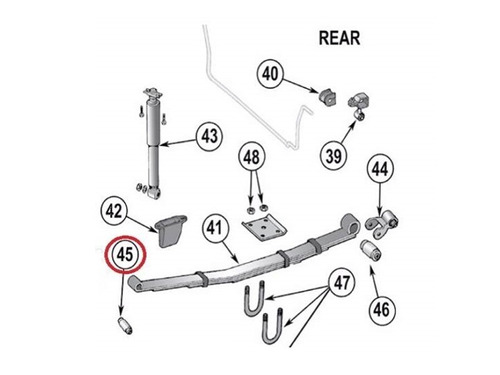 REAR

40

43

39

48

44

42

41

45

47

46